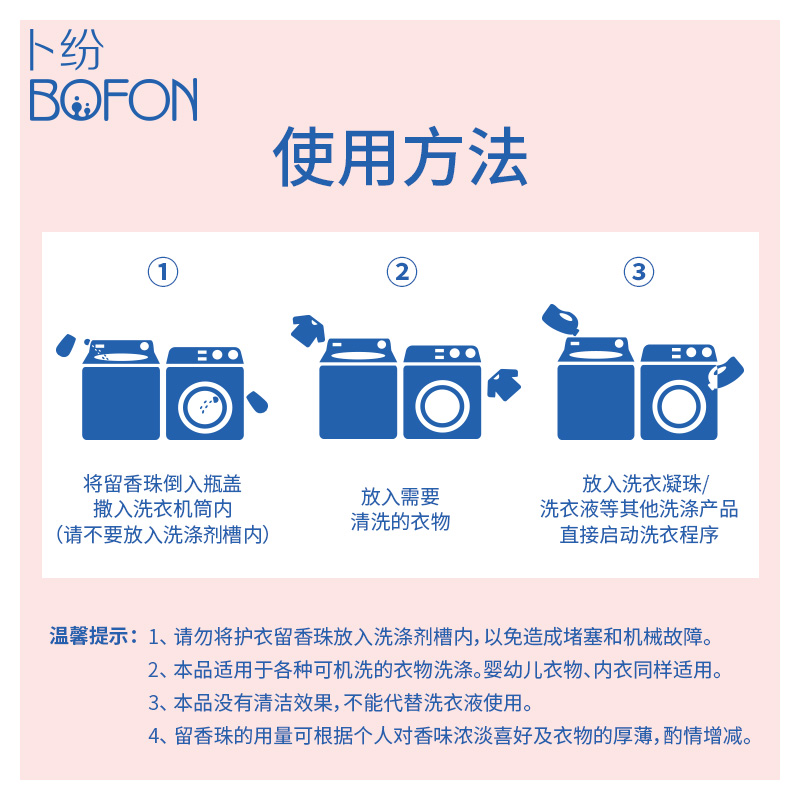 卜纷
BOFON

使用方法

①
将留香珠倒入瓶盖
撒入洗衣机筒内
(请不要放入洗涤剂槽内)

②
放入需要
清洗的衣物

③
放入洗衣凝珠/
洗衣液等其他洗涤产品
直接启动洗衣程序

温馨提示：1、请勿将护衣留香珠放入洗涤剂槽内，以免造成堵塞和机械故障。
2、本品适用于各种可机洗的衣物洗涤。婴幼儿衣物、内衣同样适用。
3、本品没有清洁效果，不能代替洗衣液使用。
4、留香珠的用量可根据个人对香味浓淡喜好及衣物的厚薄，酌情增减。