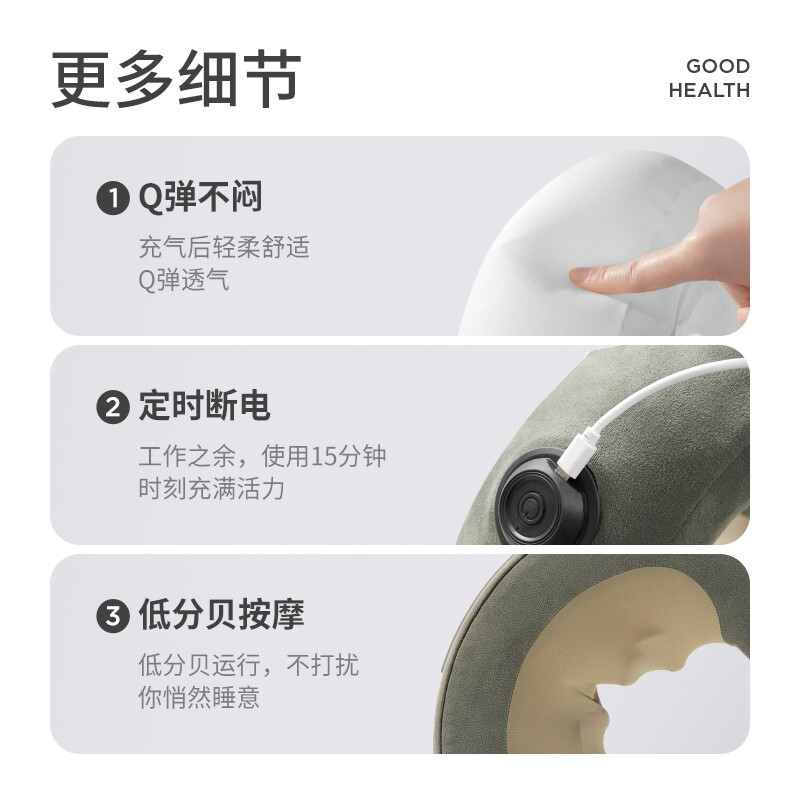 更多细节

GOOD HEALTH

1 Q弹不闷

充气后轻柔舒适
Q弹透气

2 定时断电

工作之余，使用15分钟
时刻充满活力

3 低分贝按摩

低分贝运行，不打扰
你悄然睡意